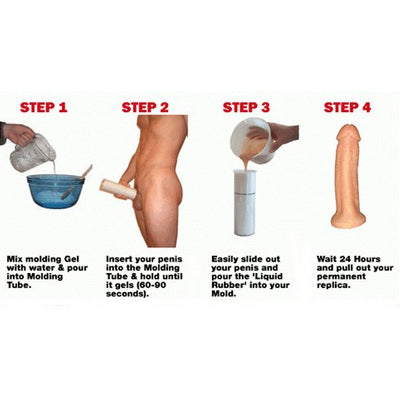 STEP 1

Mix molding Gel with water & pour into Molding Tube.

STEP 2

Insert your penis into the Molding Tube & hold until it gels (60-90 seconds).

STEP 3

Easily slide out your penis and pour the 'Liquid Rubber' into your Mold.

STEP 4

Wait 24 Hours and pull out your permanent replica.